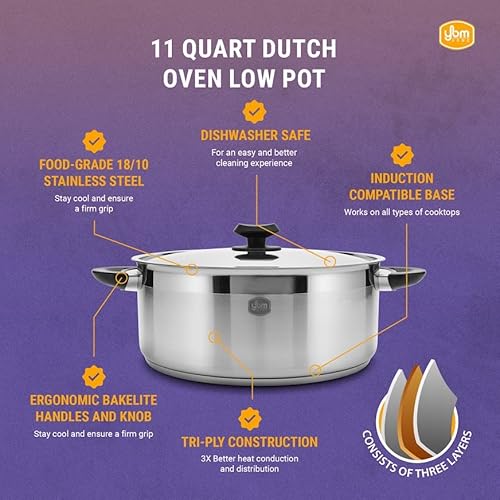 ybm

11 QUART DUTCH OVEN LOW POT

DISHWASHER SAFE
For an easy and better cleaning experience

FOOD-GRADE 18/10 STAINLESS STEEL
Stay cool and ensure a firm grip

INDUCTION COMPATIBLE BASE
Works on all types of cooktops

ybm

ERGONOMIC BAKELITE HANDLES AND KNOB
Stay cool and ensure a firm grip

TRI-PLY CONSTRUCTION
3X Better heat conduction and distribution

CONSISTS OF THREE LAYERS