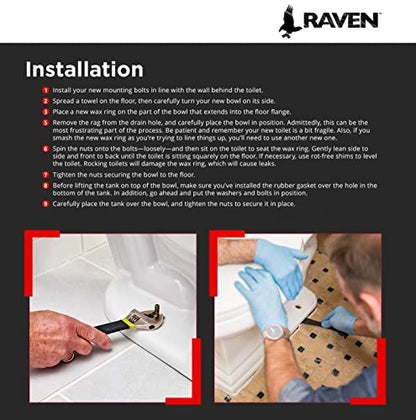 RAVEN

Installation

1 Install your new mounting bolts in line with the wall behind the toilet.

2 Spread a towel on the floor, then carefully turn your new bowl on its side.

3 Place a new wax ring on the part of the bowl that extends into the floor flange.

5 Remove the rag from the drain hole, and carefully place the bowl in position. Admittedly, this can be the most frustrating part of the process. Be patient and remember your new toilet is a bit fragile. Also, if you smash the new wax ring as you're trying to line things up, you'll need to use another new one.

6 Spin the nuts onto the bolts—loosely—and then sit on the toilet to seat the wax ring. Gently lean side to side and front to back until the toilet is sitting squarely on the floor. If necessary, use rot-free shims to level the toilet. Rocking toilets will damage the wax ring, which will cause leaks.

7 Tighten the nuts securing the bowl to the floor.

8 Before lifting the tank on top of the bowl, make sure you've installed the rubber gasket over the hole in the bottom of the tank. In addition, go ahead and put the washers and bolts in position.

9 Carefully place the tank over the bowl, and tighten the nuts to secure it in place.