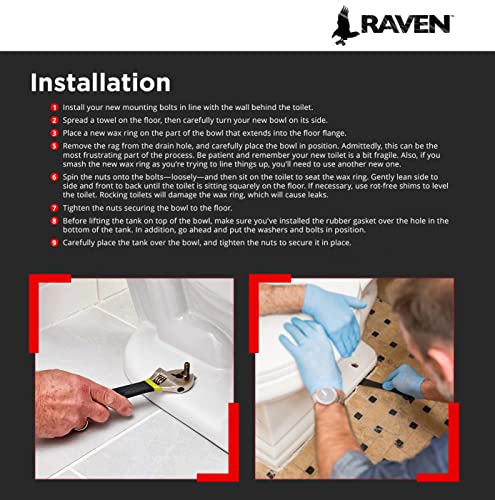 RAVEN™

Installation

1 Install your new mounting bolts in line with the wall behind the toilet.

2 Spread a towel on the floor, then carefully turn your new bowl on its side.

3 Place a new wax ring on the part of the bowl that extends into the floor flange.

5 Remove the rag from the drain hole, and carefully place the bowl in position. Admittedly, this can be the most frustrating part of the process. Be patient and remember your new toilet is a bit fragile. Also, if you smash the new wax ring as you're trying to line things up, you'll need to use another new one.

6 Spin the nuts onto the bolts—loosely—and then sit on the toilet to seat the wax ring. Gently lean side to side and front to back until the toilet is sitting squarely on the floor. If necessary, use rot-free shims to level the toilet. Rocking toilets will damage the wax ring, which will cause leaks.

7 Tighten the nuts securing the bowl to the floor.

8 Before lifting the tank on top of the bowl, make sure you've installed the rubber gasket over the hole in the bottom of the tank. In addition, go ahead and put the washers and bolts in position.

9 Carefully place the tank over the bowl, and tighten the nuts to secure it in place.